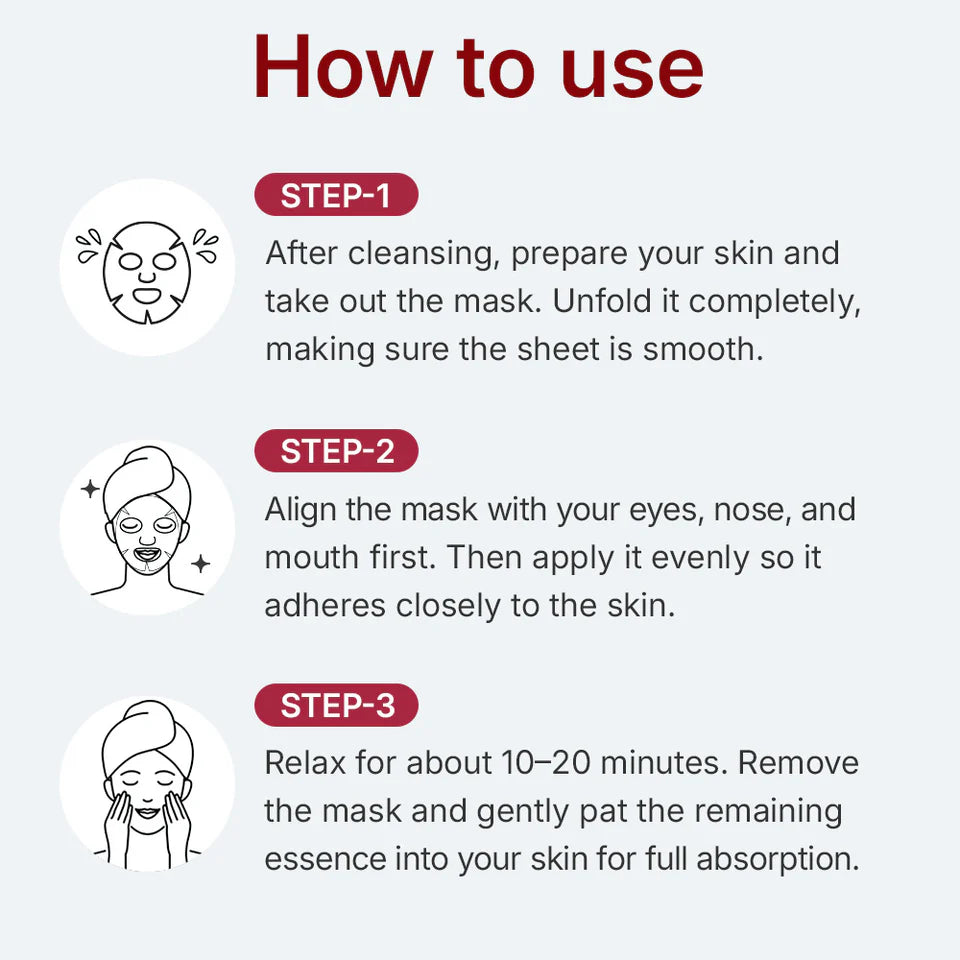 How to use

STEP-1

After cleansing, prepare your skin and take out the mask. Unfold it completely, making sure the sheet is smooth.

STEP-2

Align the mask with your eyes, nose, and mouth first. Then apply it evenly so it adheres closely to the skin.

STEP-3

Relax for about 10–20 minutes. Remove the mask and gently pat the remaining essence into your skin for full absorption.