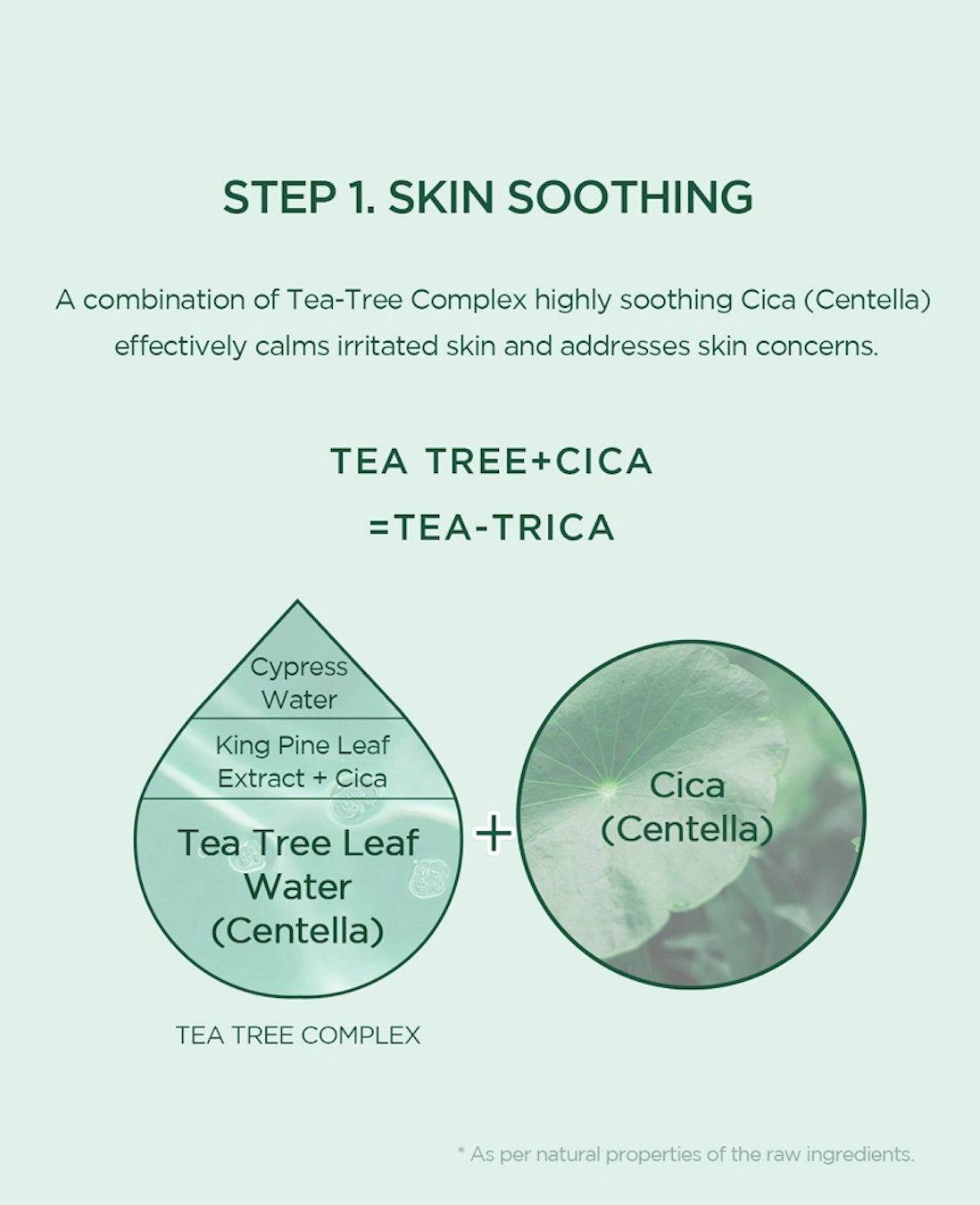 STEP 1. SKIN SOOTHING

A combination of Tea-Tree Complex highly soothing Cica (Centella) effectively calms irritated skin and addresses skin concerns.

TEA TREE+CICA
=TEA-TRICA

Cypress Water

King Pine Leaf Extract + Cica

Tea Tree Leaf Water (Centella)

+

Cica (Centella)

TEA TREE COMPLEX

* As per natural properties of the raw ingredients.