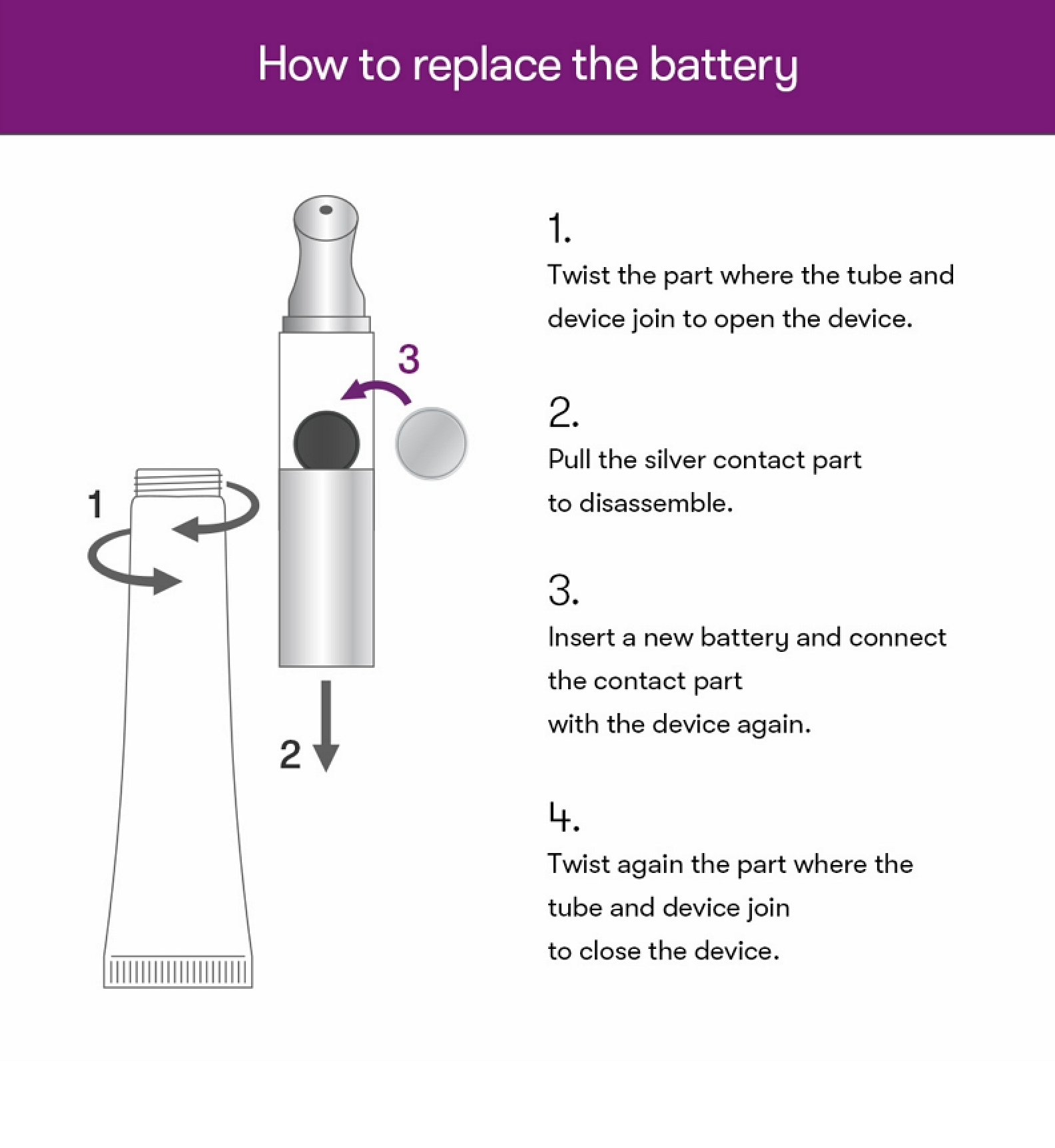 How to replace the battery

3

1

2

1.
Twist the part where the tube and device join to open the device.

2.
Pull the silver contact part
to disassemble.

3.
Insert a new battery and connect
the contact part
with the device again.

4.
Twist again the part where the
tube and device join
to close the device.