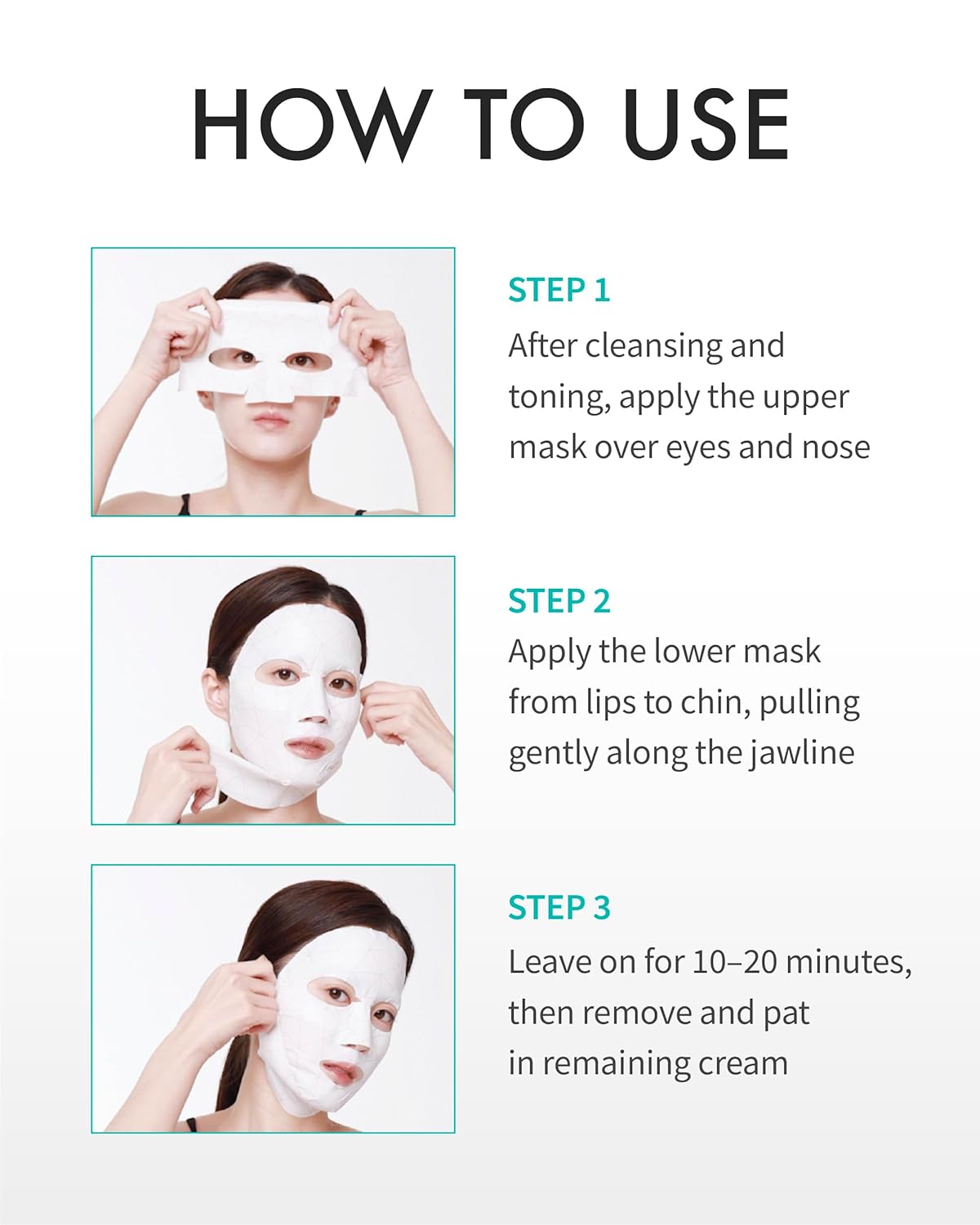 HOW TO USE

STEP 1
After cleansing and toning, apply the upper mask over eyes and nose

STEP 2
Apply the lower mask from lips to chin, pulling gently along the jawline

STEP 3
Leave on for 10–20 minutes, then remove and pat in remaining cream