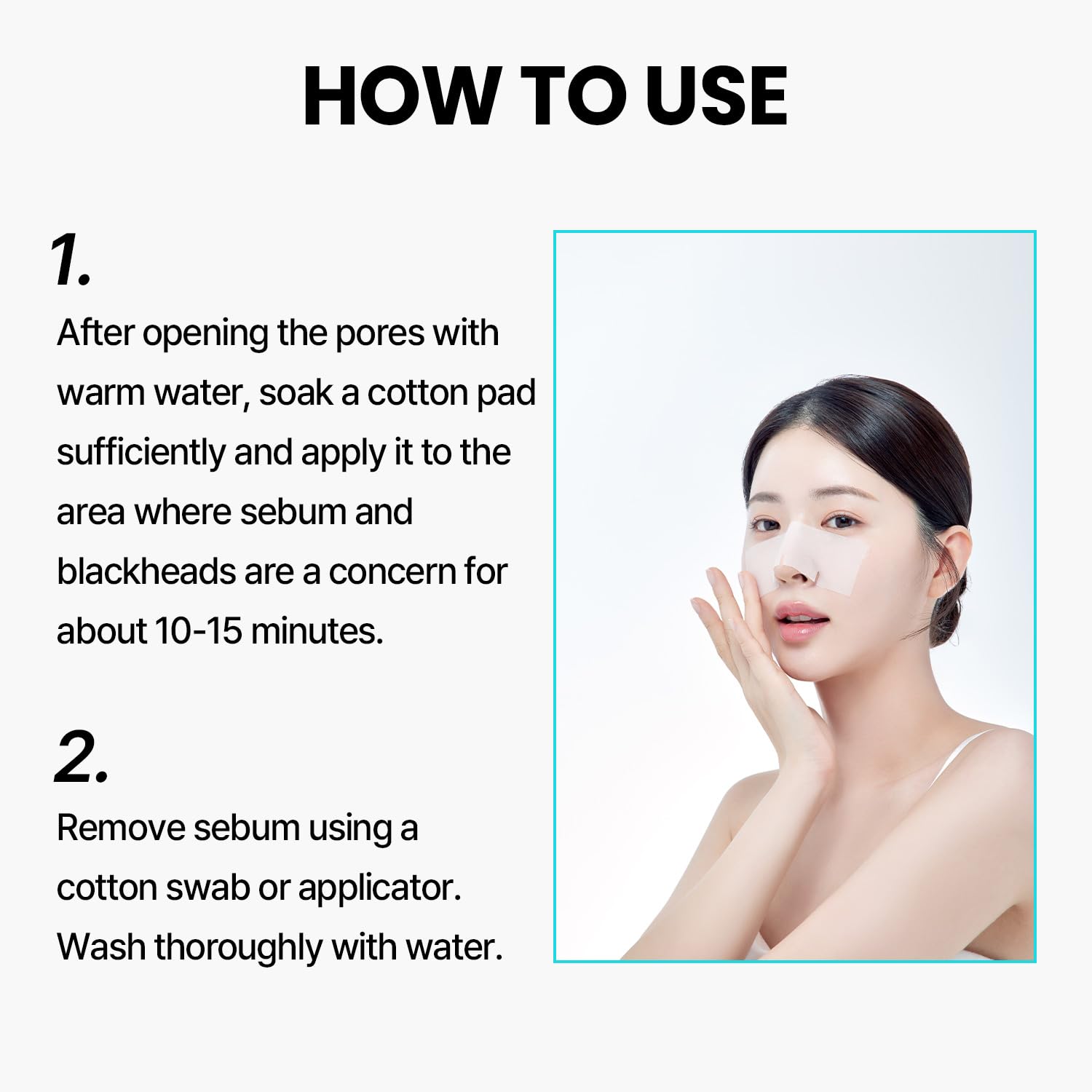 HOW TO USE

1.

After opening the pores with warm water, soak a cotton pad sufficiently and apply it to the area where sebum and blackheads are a concern for about 10-15 minutes.

2.

Remove sebum using a cotton swab or applicator. Wash thoroughly with water.